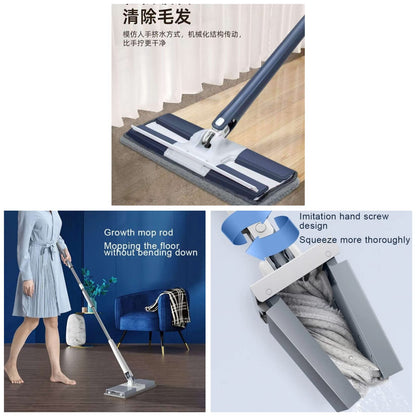 清除毛发

模仿人手挤水方式，机械化结构传动，比手拧更干净

Growth mop rod

Mopping the floor without bending down

Imitation hand screw design

Squeeze more thoroughly